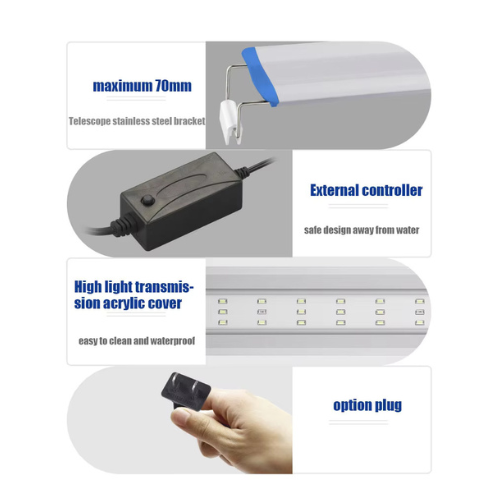 maximum 70mm

Telescope stainless steel bracket

External controller

safe design away from water

High light transmission acrylic cover

easy to clean and waterproof

option plug